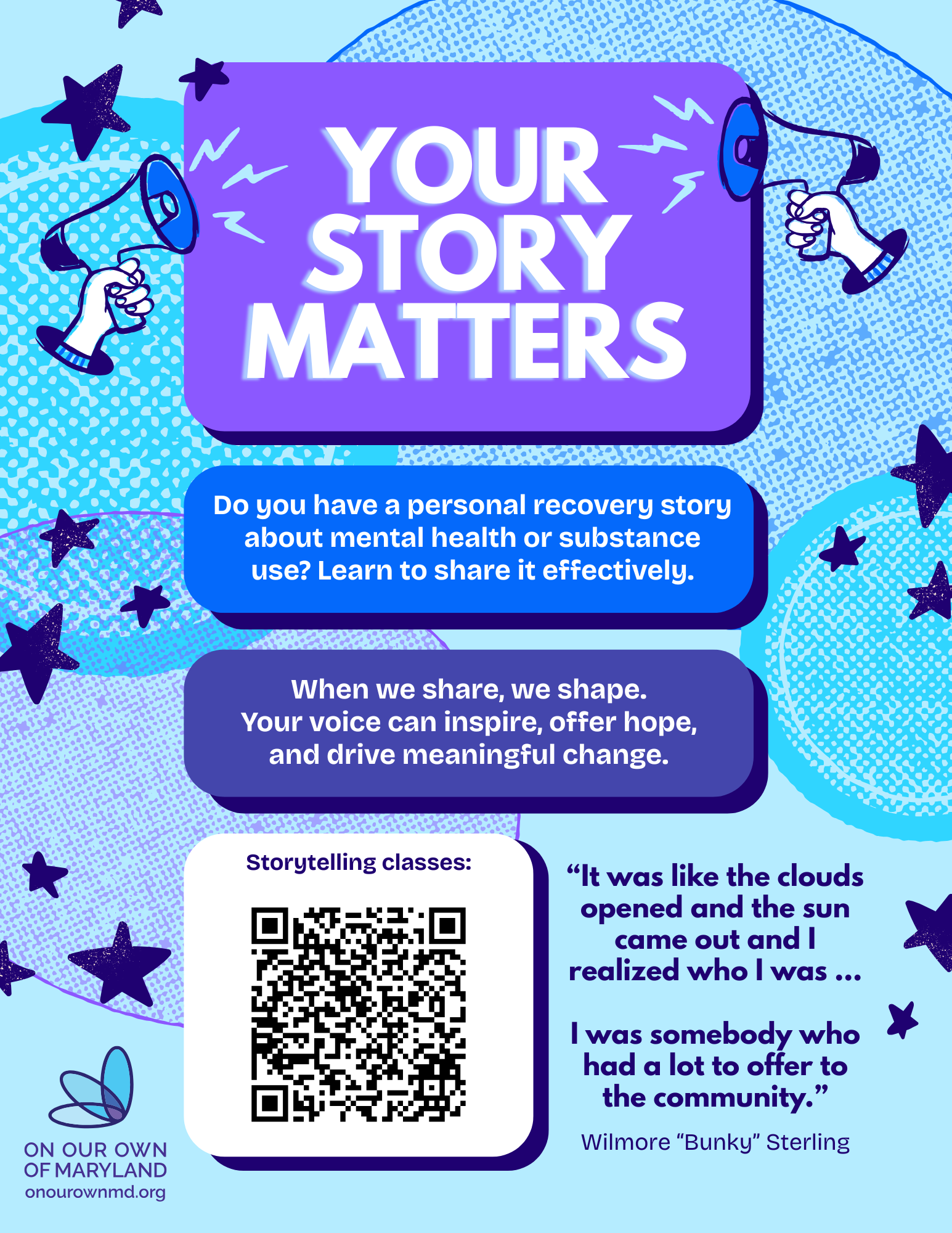 YOUR STORY MATTERS

Do you have a personal recovery story about mental health or substance use? Learn to share it effectively.

When we share, we shape. Your voice can inspire, offer hope, and drive meaningful change.

Storytelling classes:

“It was like the clouds opened and the sun came out and I realized who I was ...

I was somebody who had a lot to offer to the community.”

Wilmore “Bunky” Sterling

ON OUR OWN OF MARYLAND
onourownmd.org